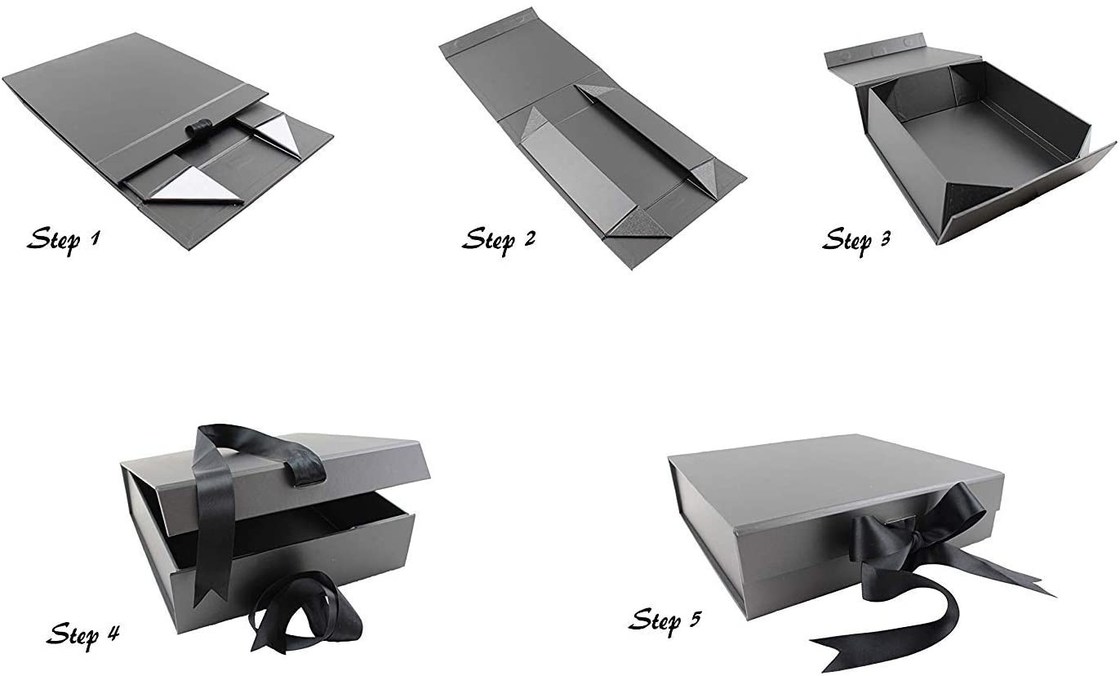 Step 1

Step 2

Step 3

Step 4

Step 5